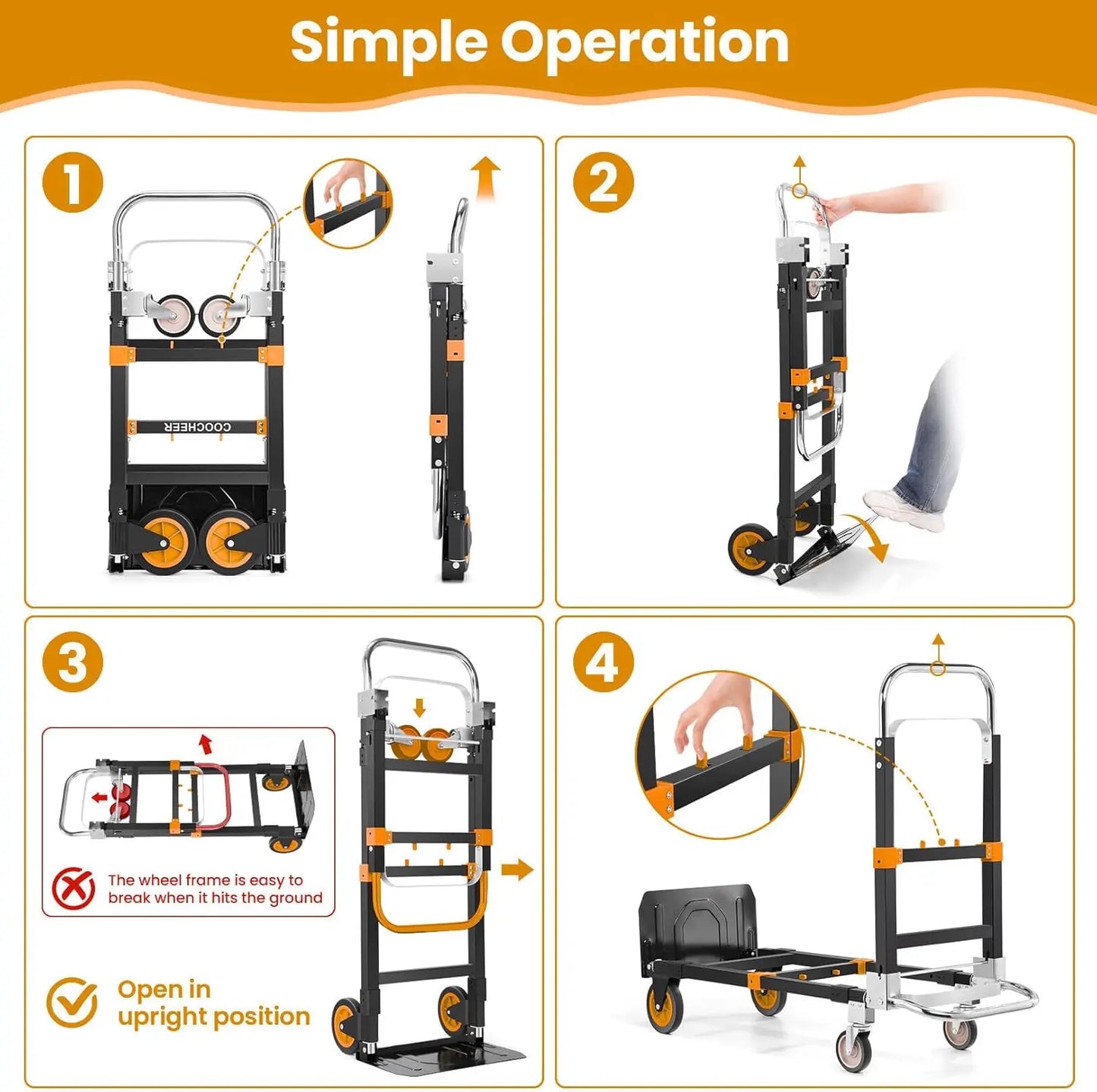 Simple Operation

1

COOCHEER

2

3

The wheel frame is easy to break when it hits the ground

Open in upright position

4