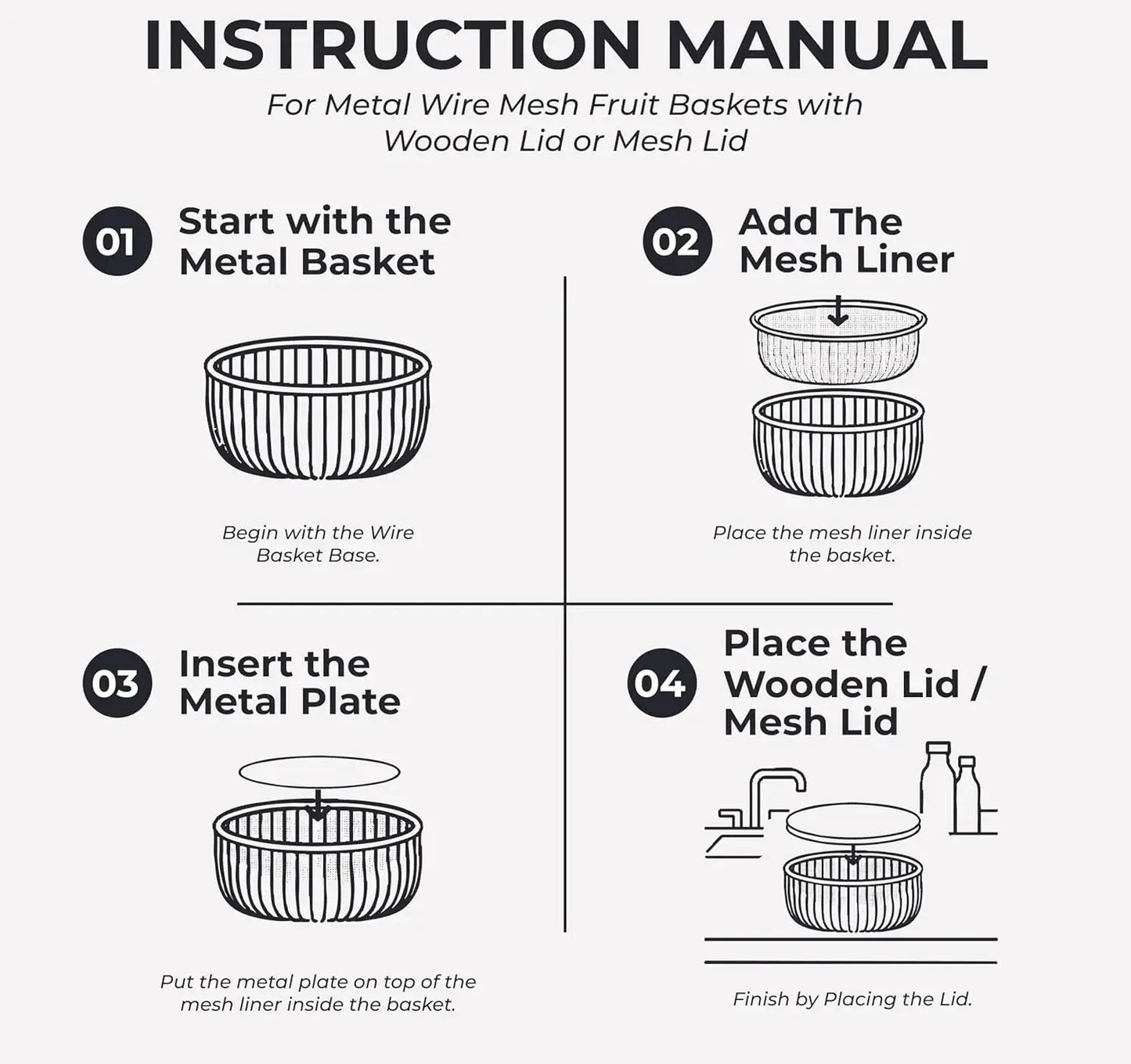 INSTRUCTION MANUAL

For Metal Wire Mesh Fruit Baskets with Wooden Lid or Mesh Lid

01 Start with the Metal Basket

Begin with the Wire Basket Base.

02 Add The Mesh Liner

Place the mesh liner inside the basket.

03 Insert the Metal Plate

Put the metal plate on top of the mesh liner inside the basket.

04 Place the Wooden Lid / Mesh Lid

Finish by Placing the Lid.